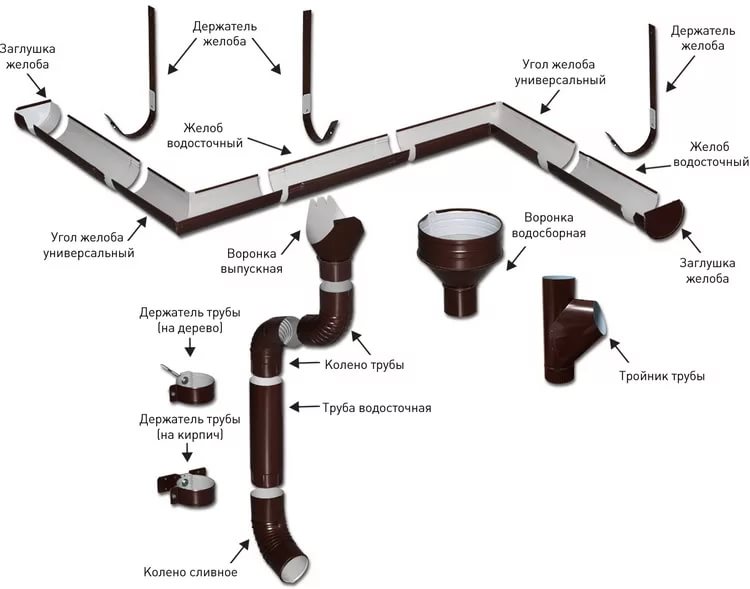 Заглушка желоба

Держатель желоба

Держатель желоба

Угол желоба универсальный

Желоб водосточный

Желоб водосточный

Угол желоба универсальный

Воронка выпускная

Воронка водосборная

Заглушка желоба

Держатель трубы (на дерево)

Колено трубы

Тройник трубы

Труба водосточная

Держатель трубы (на кирпич)

Колено сливное