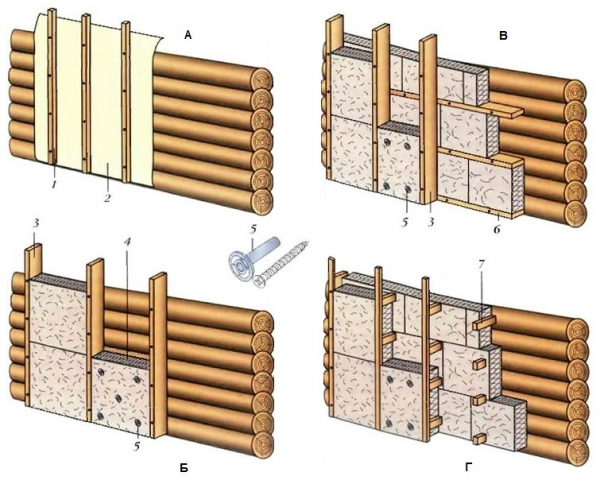 А
1
2
В
5
3
6
3
4
5
5
Б
7
Г